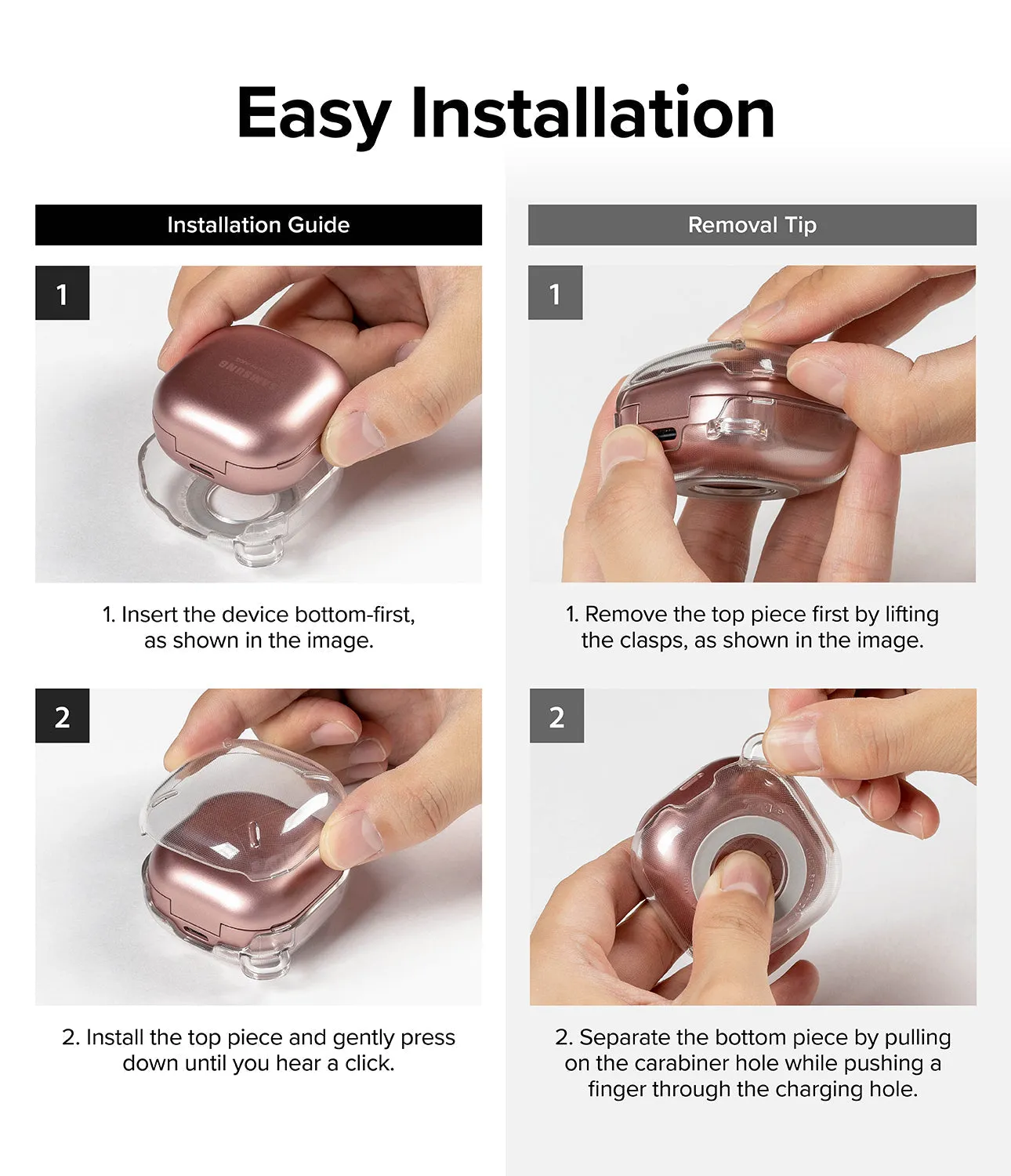 Easy Installation

Installation Guide

1

SAMSUNG

1. Insert the device bottom-first, as shown in the image.

2

2. Install the top piece and gently press down until you hear a click.

Removal Tip

1

1. Remove the top piece first by lifting the clasps, as shown in the image.

2

2. Separate the bottom piece by pulling on the carabiner hole while pushing a finger through the charging hole.